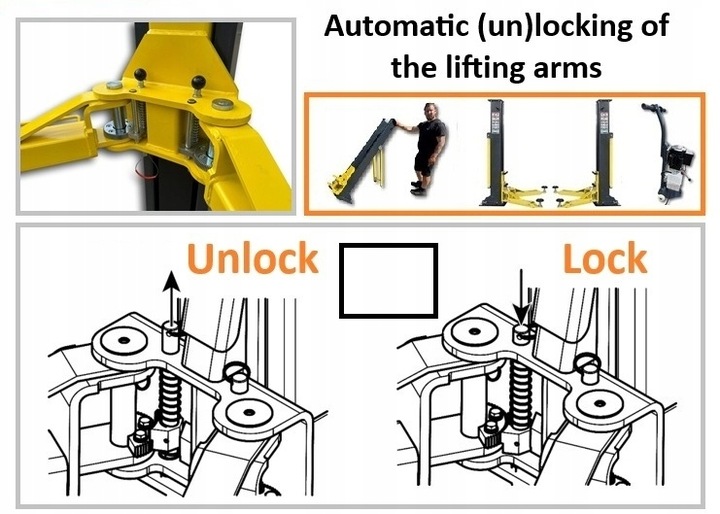 Automatic (un)locking of the lifting arms

Unlock

Lock